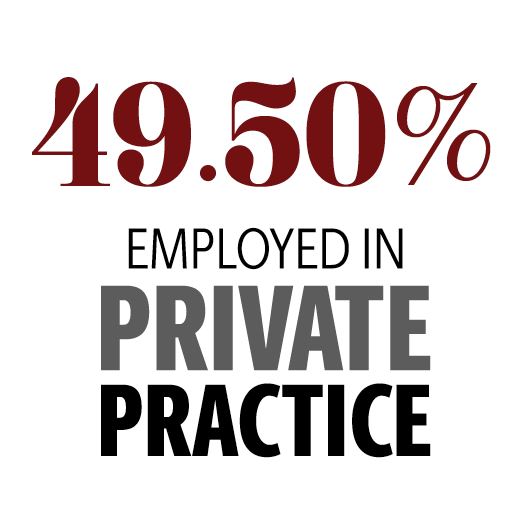 49.50%

EMPLOYED IN
PRIVATE
PRACTICE